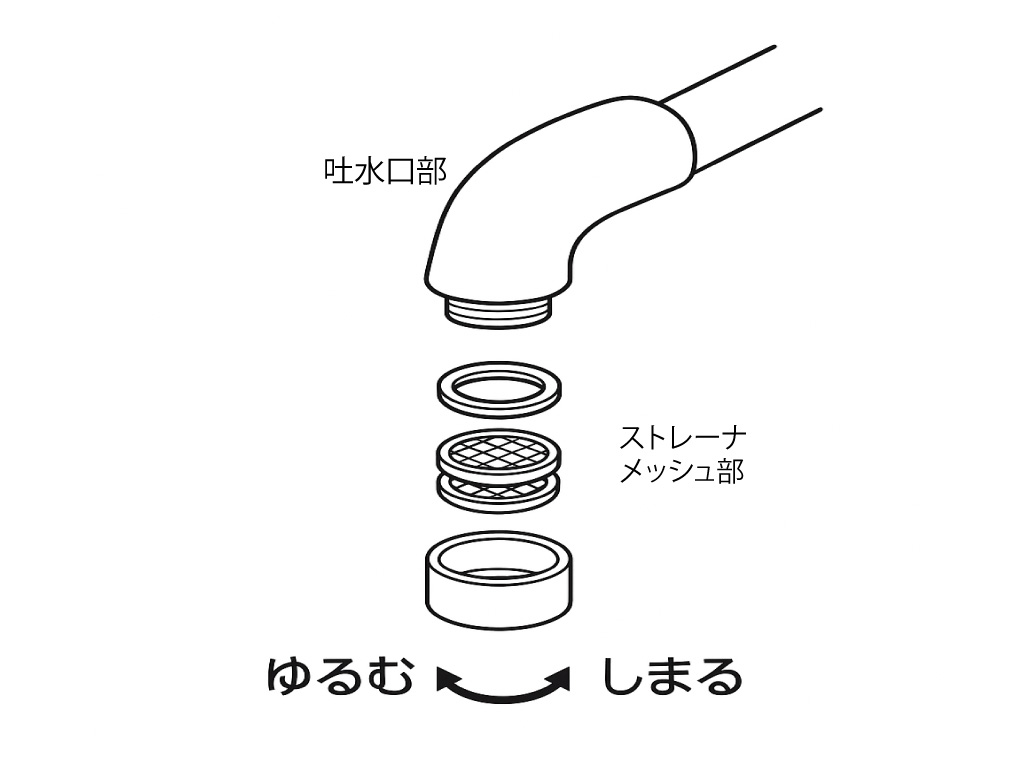 吐水口部

ストレーナ
メッシュ部

ゆるむ しまる